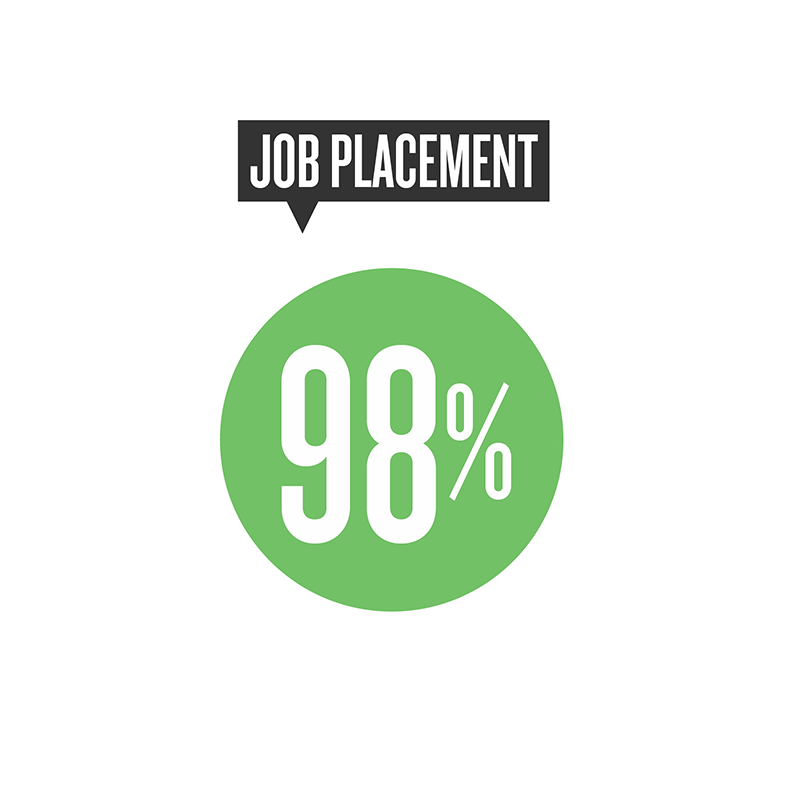 JOB PLACEMENT

98%