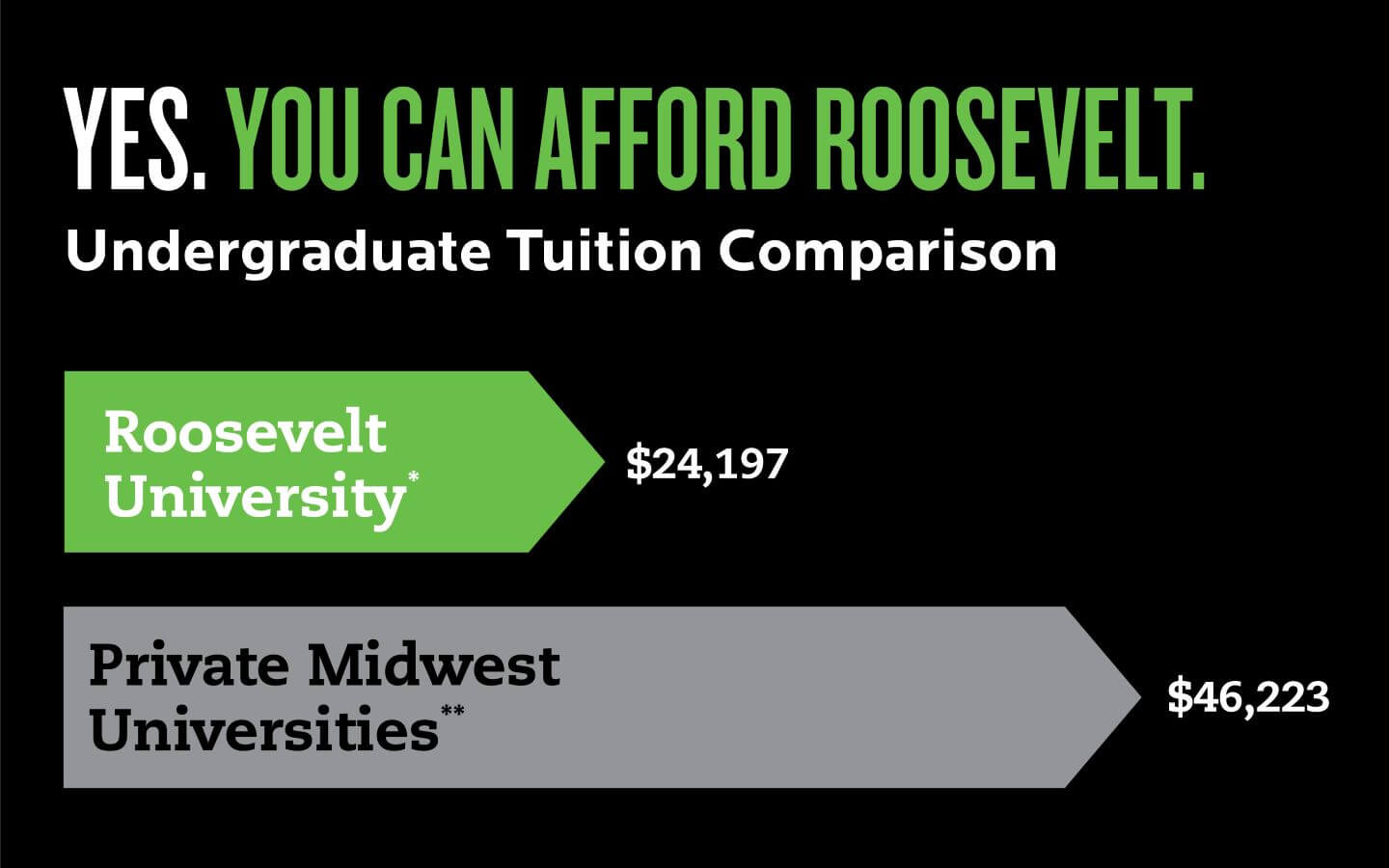 YES. YOU CAN AFFORD ROOSEVELT.

Undergraduate Tuition Comparison

Roosevelt University*

$24,197

Private Midwest Universities**

$46,223